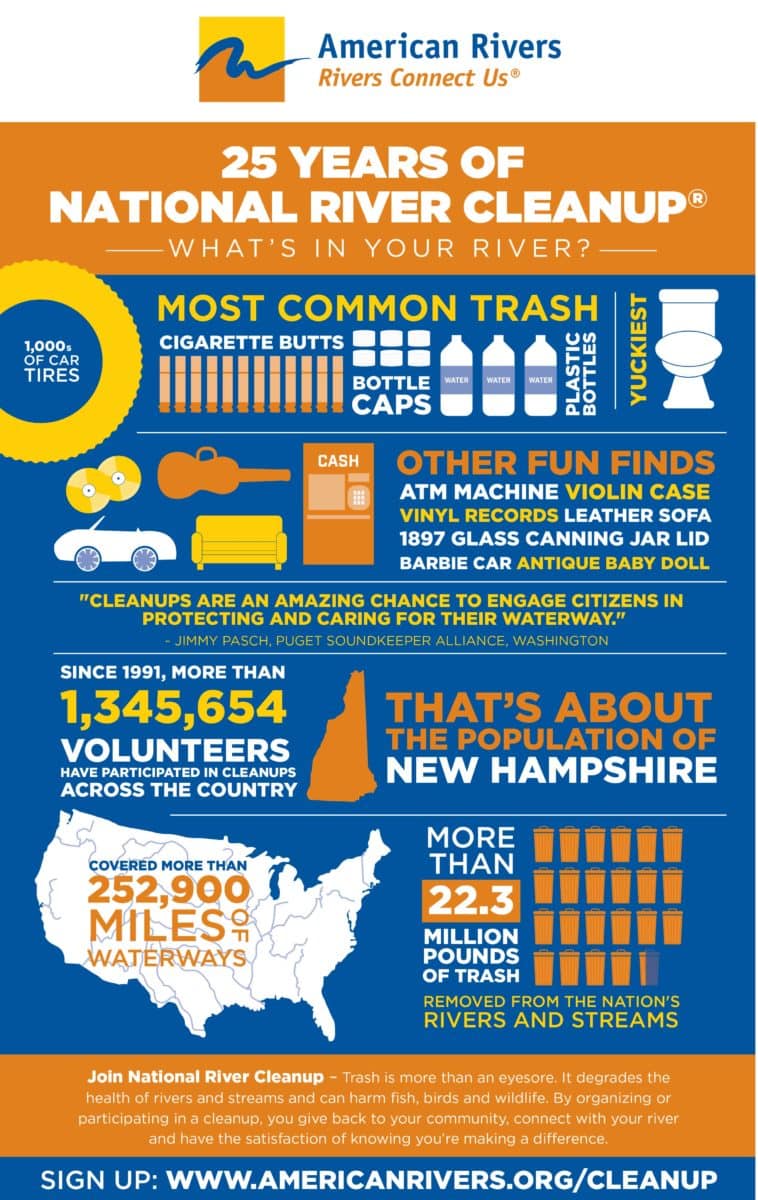 American Rivers
Rivers Connect Us®

25 YEARS OF NATIONAL RIVER CLEANUP®
WHAT'S IN YOUR RIVER?

1,000s OF CAR TIRES

MOST COMMON TRASH
CIGARETTE BUTTS
BOTTLE CAPS
WATER WATER WATER
PLASTIC BOTTLES
YUCKIEST

CASH

OTHER FUN FINDS
ATM MACHINE VIOLIN CASE
VINYL RECORDS LEATHER SOFA
1897 GLASS CANNING JAR LID
BARBIE CAR ANTIQUE BABY DOLL

"CLEANUPS ARE AN AMAZING CHANCE TO ENGAGE CITIZENS IN PROTECTING AND CARING FOR THEIR WATERWAY."
- JIMMY PASCH, PUGET SOUNDKEEPER ALLIANCE, WASHINGTON

SINCE 1991, MORE THAN 1,345,654 VOLUNTEERS HAVE PARTICIPATED IN CLEANUPS ACROSS THE COUNTRY

THAT'S ABOUT THE POPULATION OF NEW HAMPSHIRE

COVERED MORE THAN 252,900 MILES OF WATERWAYS

MORE THAN 22.3 MILLION POUNDS OF TRASH
REMOVED FROM THE NATION'S RIVERS AND STREAMS

Join National River Cleanup – Trash is more than an eyesore. It degrades the health of rivers and streams and can harm fish, birds and wildlife. By organizing or participating in a cleanup, you give back to your community, connect with your river and have the satisfaction of knowing you're making a difference.

SIGN UP: WWW.AMERICANRIVERS.ORG/CLEANUP