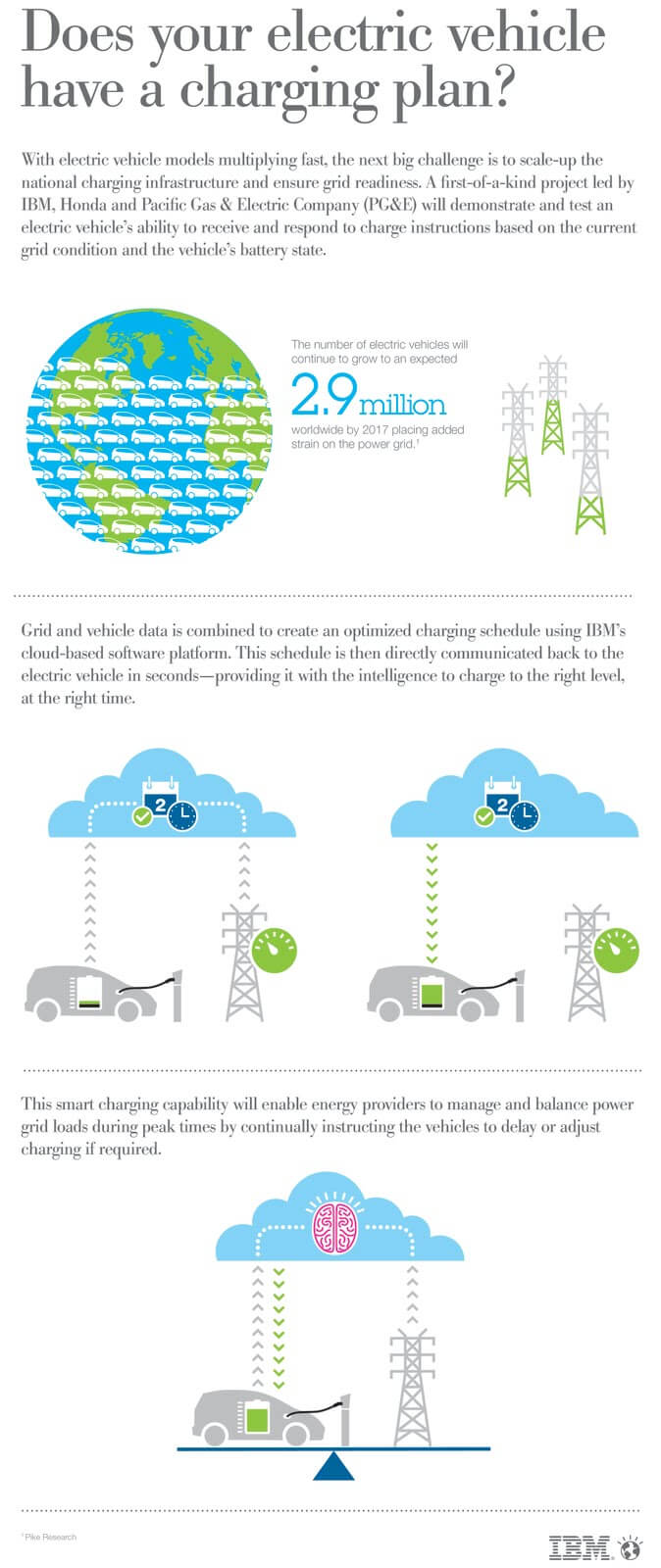 Does your electric vehicle have a charging plan?

With electric vehicle models multiplying fast, the next big challenge is to scale-up the national charging infrastructure and ensure grid readiness. A first-of-a-kind project led by IBM, Honda and Pacific Gas & Electric Company (PG&E) will demonstrate and test an electric vehicle's ability to receive and respond to charge instructions based on the current grid condition and the vehicle's battery state.

The number of electric vehicles will continue to grow to an expected 2.9 million worldwide by 2017 placing added strain on the power grid.$^1$

Grid and vehicle data is combined to create an optimized charging schedule using IBM's cloud-based software platform. This schedule is then directly communicated back to the electric vehicle in seconds—providing it with the intelligence to charge to the right level, at the right time.

2

2

This smart charging capability will enable energy providers to manage and balance power grid loads during peak times by continually instructing the vehicles to delay or adjust charging if required.

$^1$Pike Research

IBM